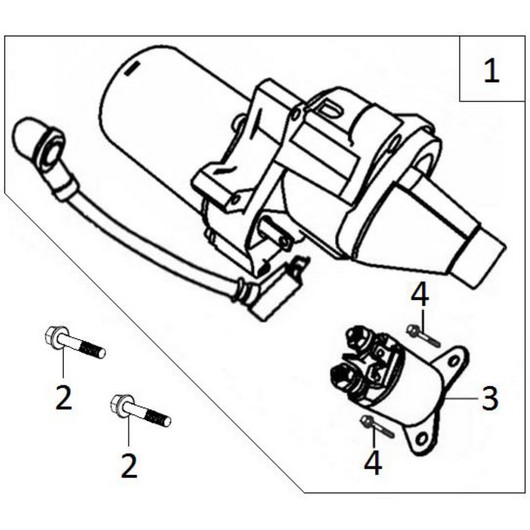 1
4
2
3
2
4